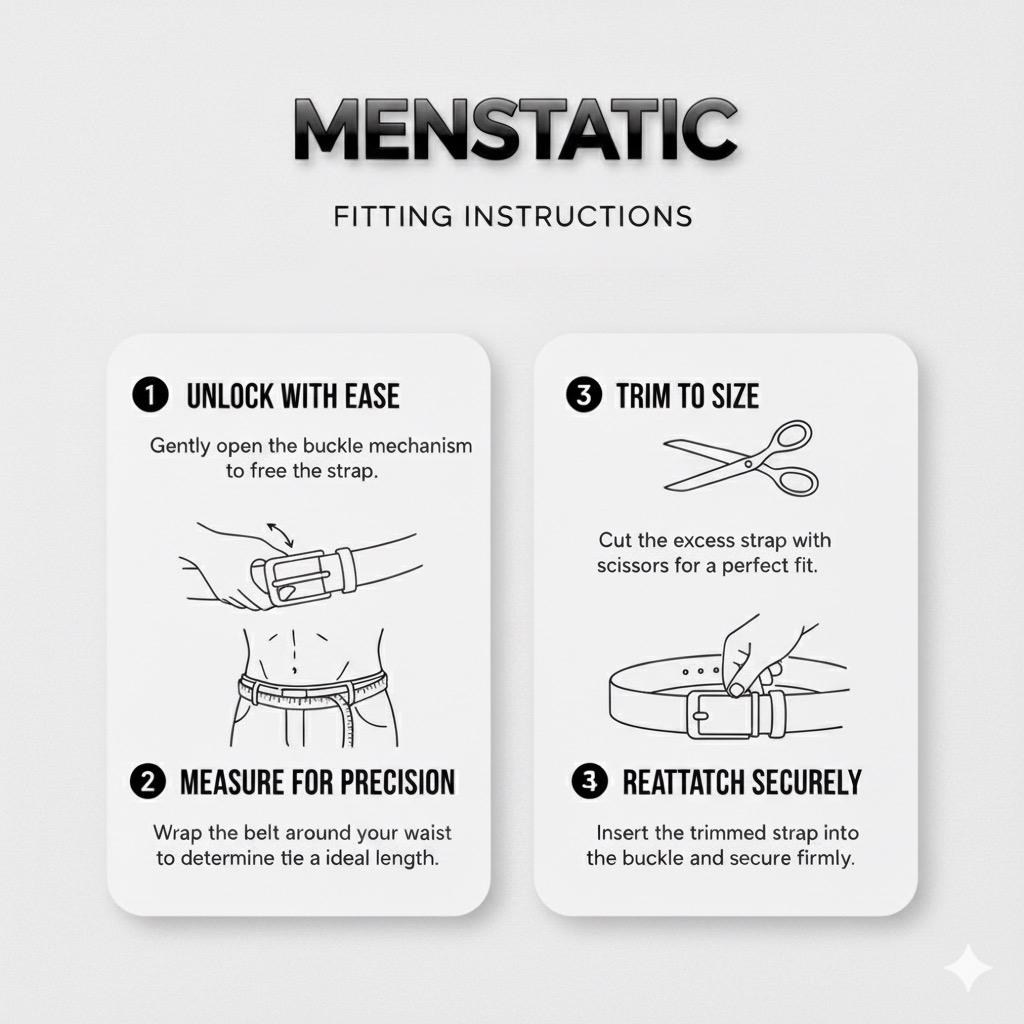 MENSTATIC

FITTING INSTRUCTIONS

1 UNLOCK WITH EASE

Gently open the buckle mechanism to free the strap.

2 MEASURE FOR PRECISION

Wrap the belt around your waist to determine tie a ideal length.

3 TRIM TO SIZE

Cut the excess strap with scissors for a perfect fit.

3 REATTATCH SECURELY

Insert the trimmed strap into the buckle and secure firmly.